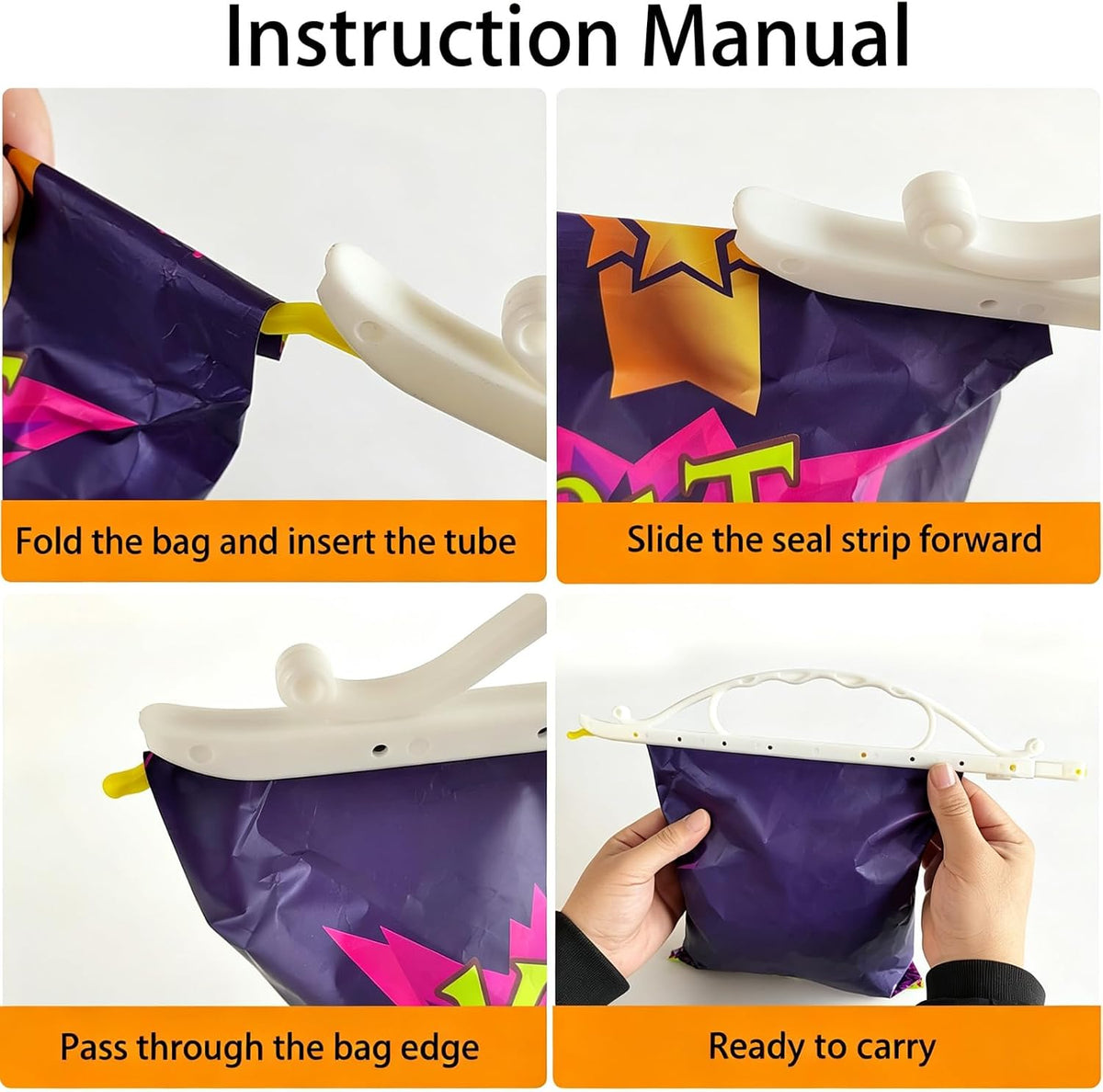 Instruction Manual

Fold the bag and insert the tube

Slide the seal strip forward

Pass through the bag edge

Ready to carry